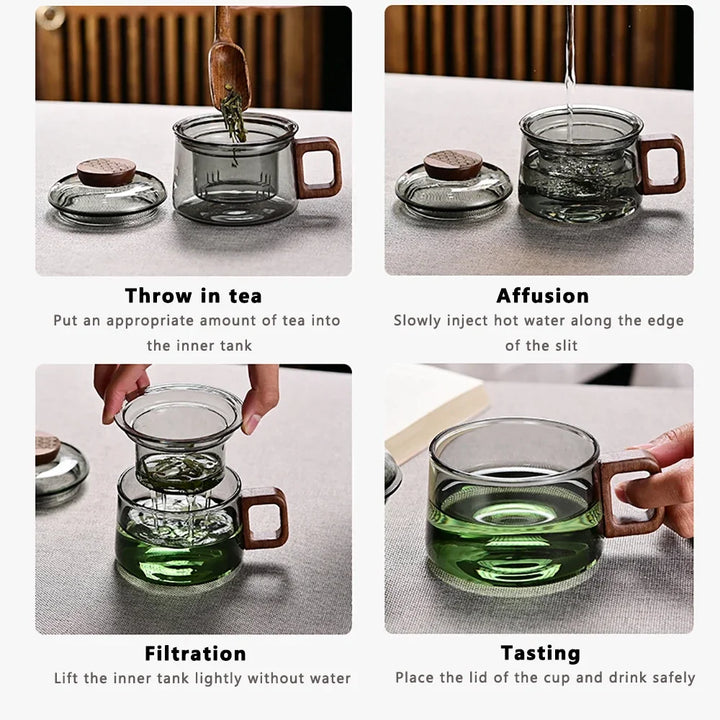 Throw in tea
Put an appropriate amount of tea into the inner tank

Affusion
Slowly inject hot water along the edge of the slit

Filtration
Lift the inner tank lightly without water

Tasting
Place the lid of the cup and drink safely