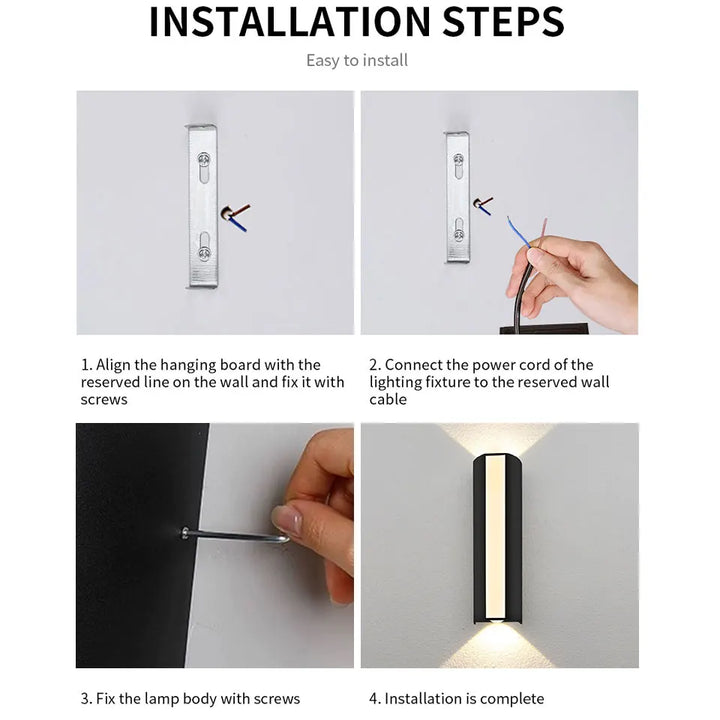 INSTALLATION STEPS

Easy to install

1. Align the hanging board with the reserved line on the wall and fix it with screws

2. Connect the power cord of the lighting fixture to the reserved wall cable

3. Fix the lamp body with screws

4. Installation is complete